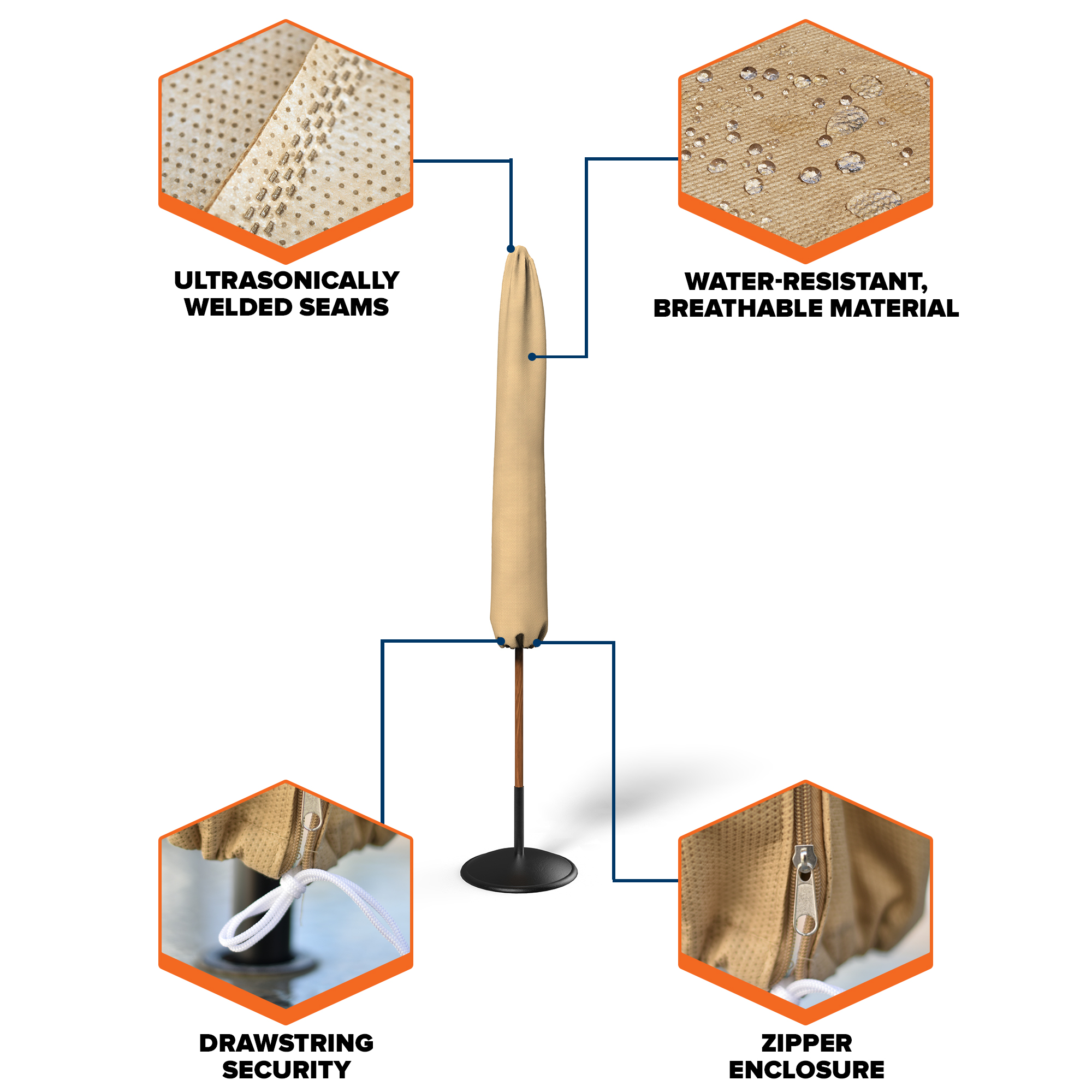 ULTRASONICALLY WELDED SEAMS

WATER-RESISTANT, BREATHABLE MATERIAL

DRAWSTRING SECURITY

ZIPPER ENCLOSURE