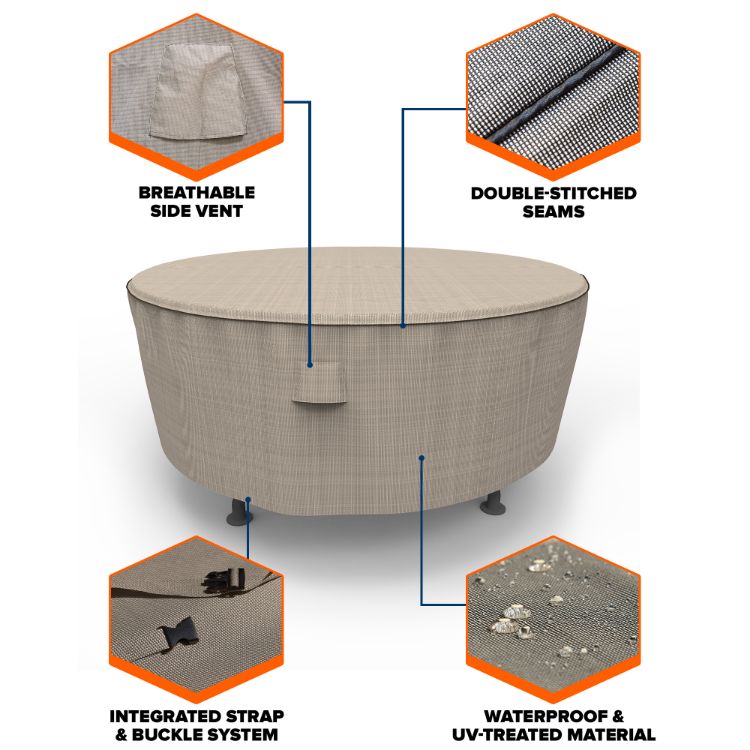 BREATHABLE
SIDE VENT

DOUBLE-STITCHED
SEAMS

INTEGRATED STRAP
& BUCKLE SYSTEM

WATERPROOF &
UV-TREATED MATERIAL