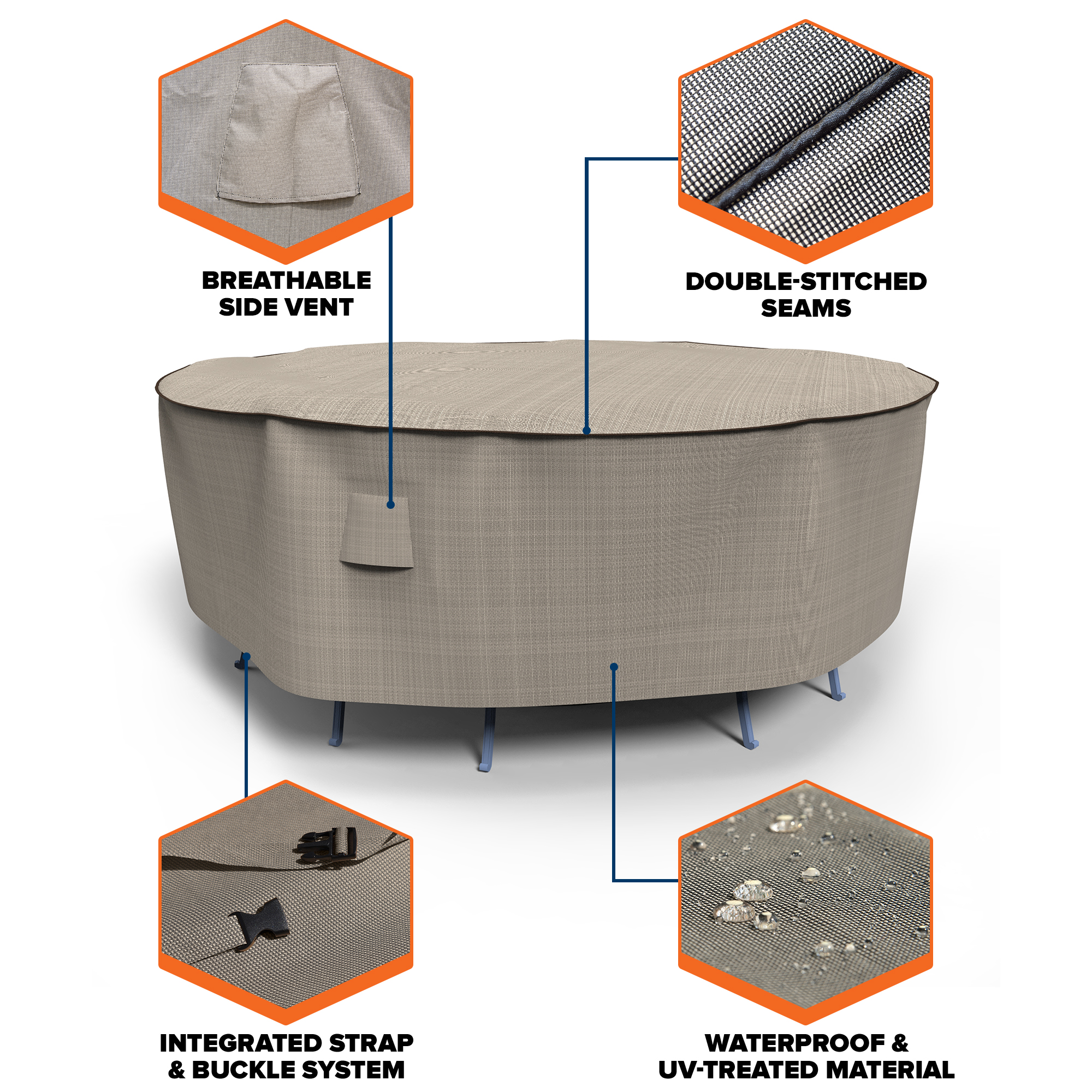 BREATHABLE SIDE VENT

DOUBLE-STITCHED SEAMS

INTEGRATED STRAP & BUCKLE SYSTEM

WATERPROOF & UV-TREATED MATERIAL