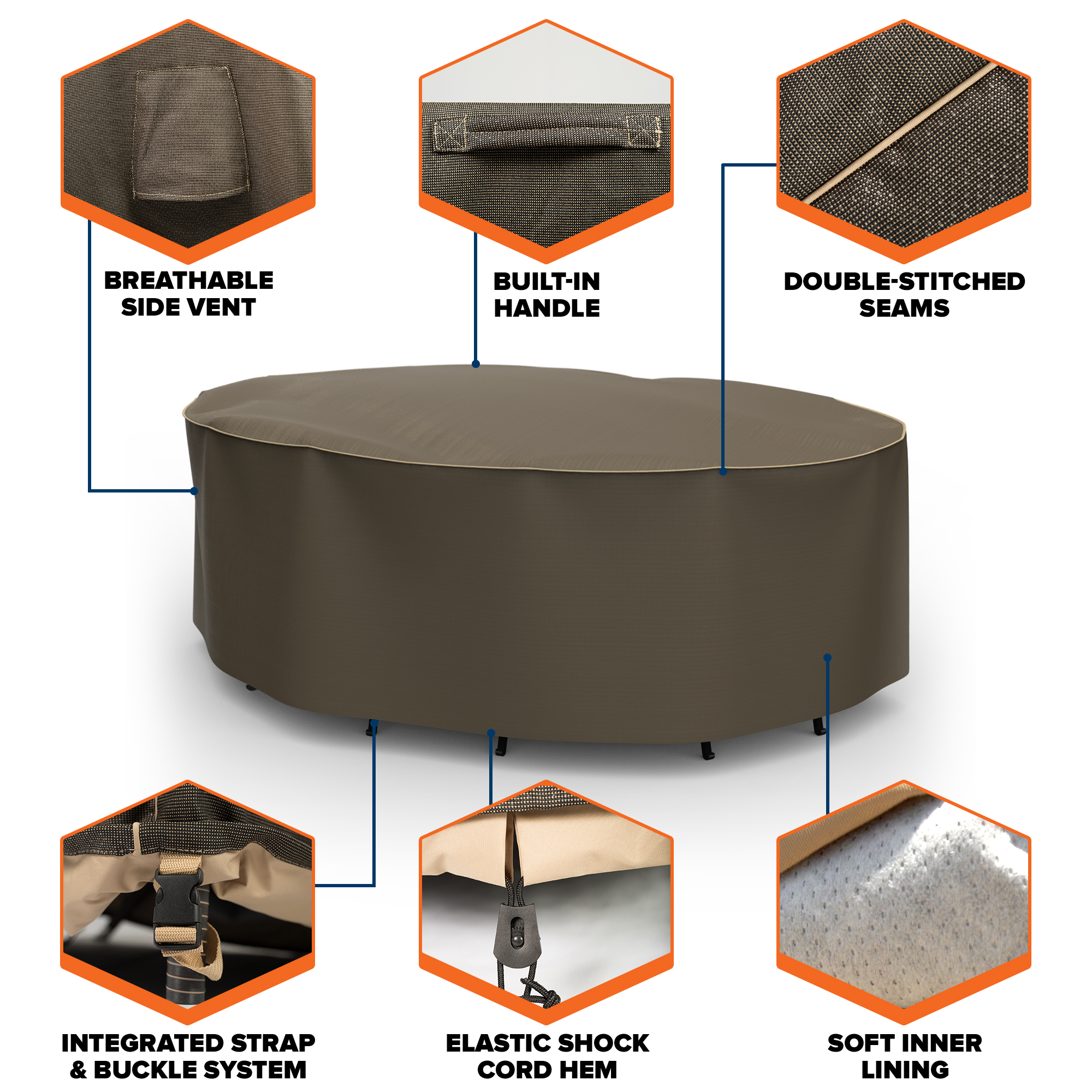 BREATHABLE SIDE VENT

BUILT-IN HANDLE

DOUBLE-STITCHED SEAMS

INTEGRATED STRAP & BUCKLE SYSTEM

ELASTIC SHOCK CORD HEM

SOFT INNER LINING