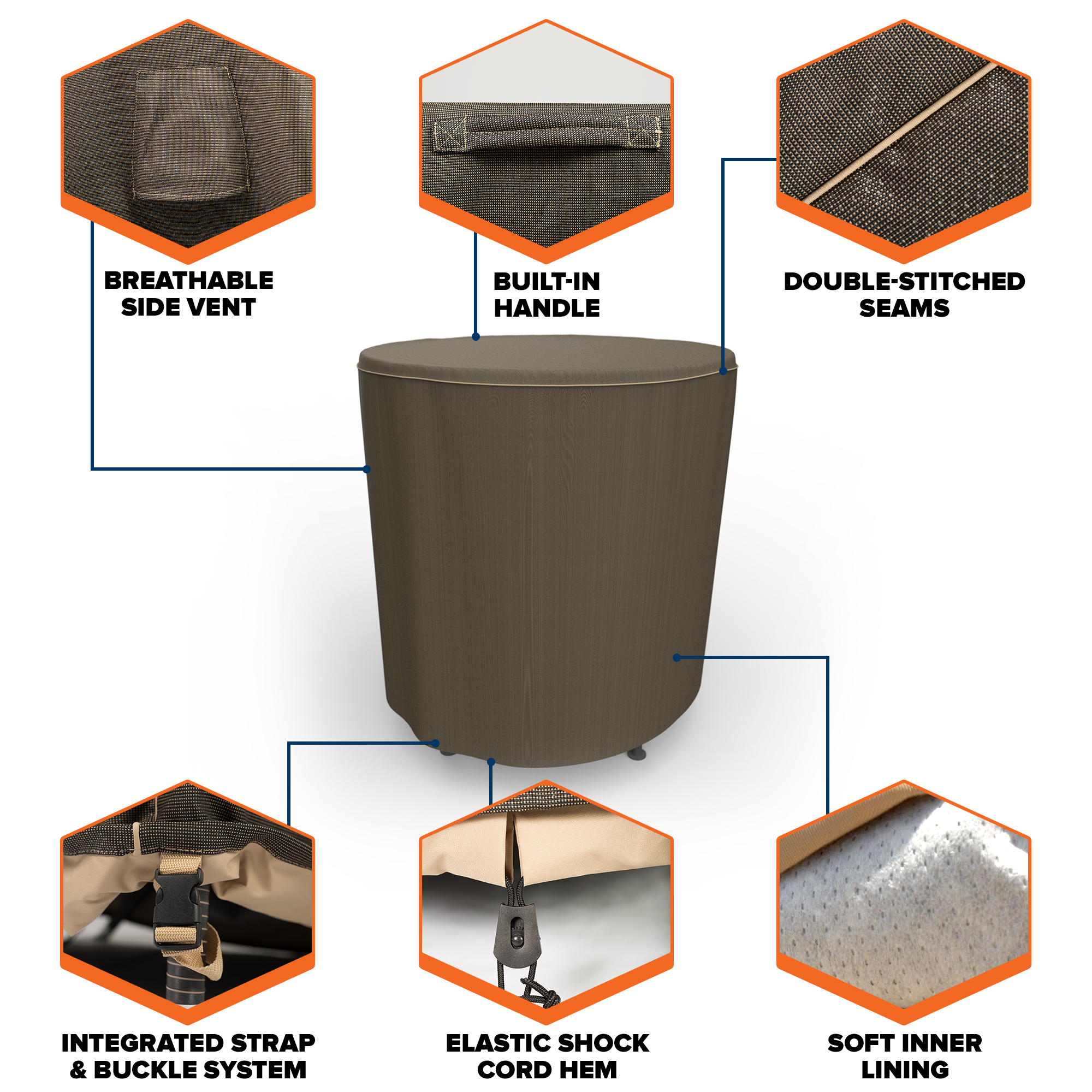 BREATHABLE SIDE VENT

BUILT-IN HANDLE

DOUBLE-STITCHED SEAMS

INTEGRATED STRAP & BUCKLE SYSTEM

ELASTIC SHOCK CORD HEM

SOFT INNER LINING