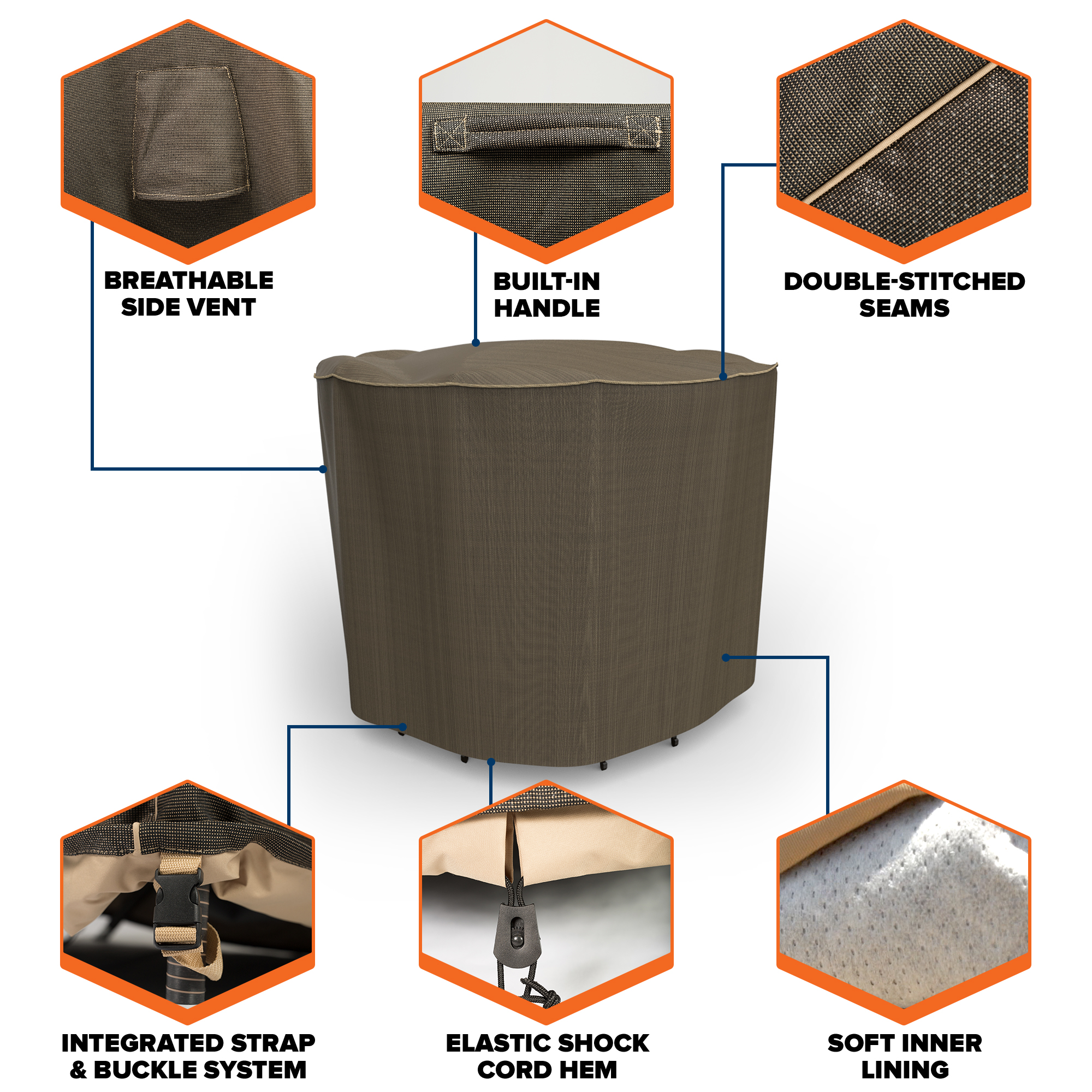 BREATHABLE SIDE VENT

BUILT-IN HANDLE

DOUBLE-STITCHED SEAMS

INTEGRATED STRAP & BUCKLE SYSTEM

ELASTIC SHOCK CORD HEM

SOFT INNER LINING