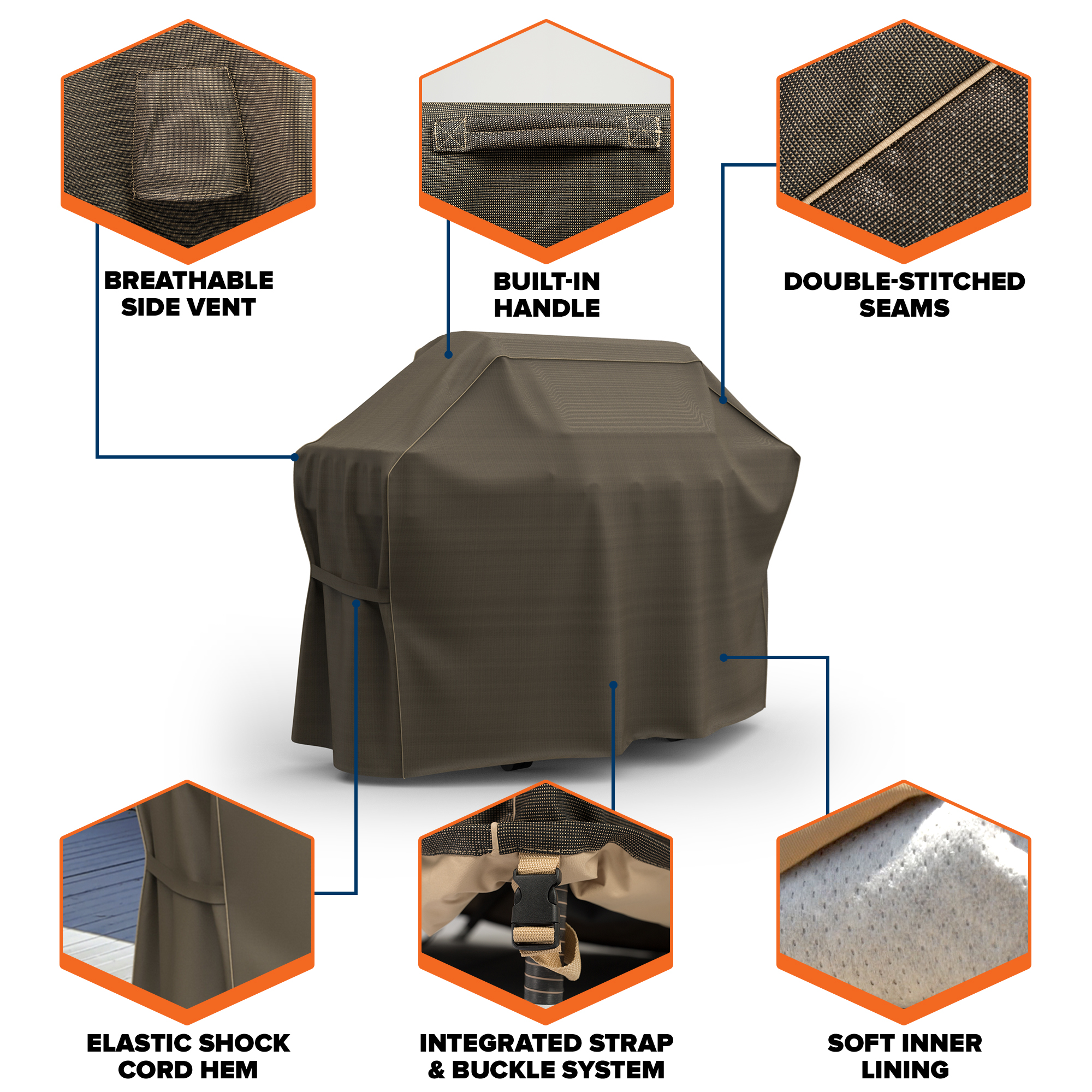 BREATHABLE SIDE VENT

BUILT-IN HANDLE

DOUBLE-STITCHED SEAMS

ELASTIC SHOCK CORD HEM

INTEGRATED STRAP & BUCKLE SYSTEM

SOFT INNER LINING