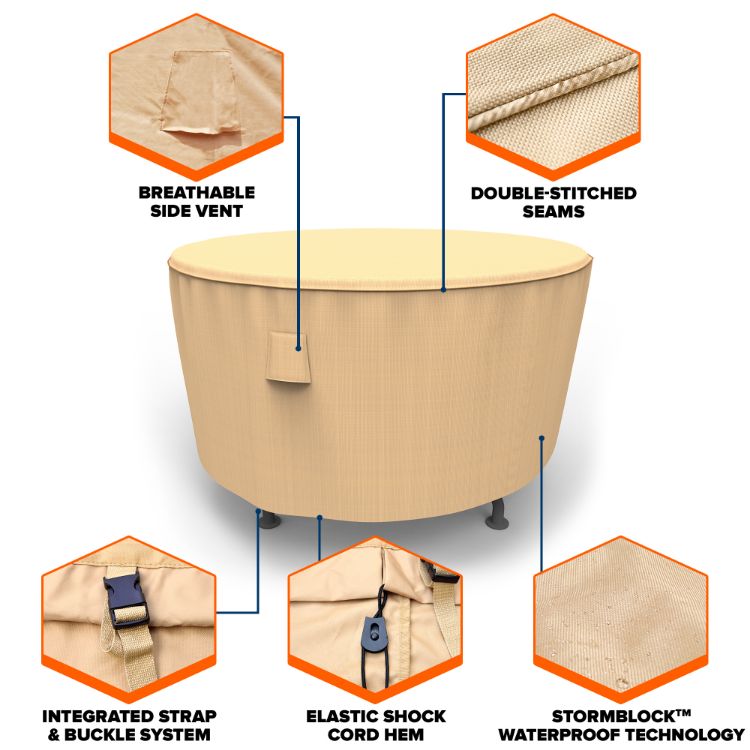 BREATHABLE SIDE VENT

DOUBLE-STITCHED SEAMS

INTEGRATED STRAP & BUCKLE SYSTEM

ELASTIC SHOCK CORD HEM

STORMBLOCK™ WATERPROOF TECHNOLOGY