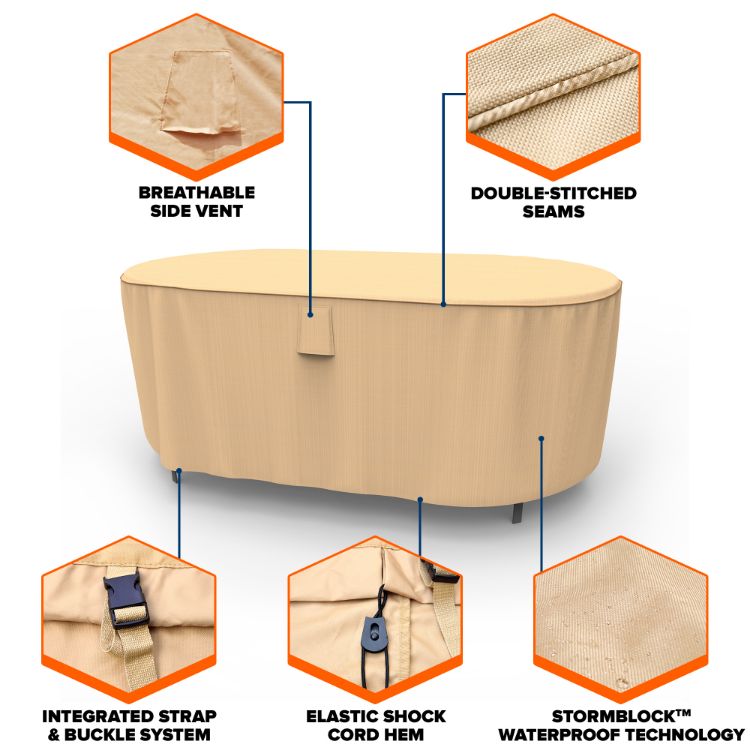 BREATHABLE SIDE VENT

DOUBLE-STITCHED SEAMS

INTEGRATED STRAP & BUCKLE SYSTEM

ELASTIC SHOCK CORD HEM

STORMBLOCK™ WATERPROOF TECHNOLOGY