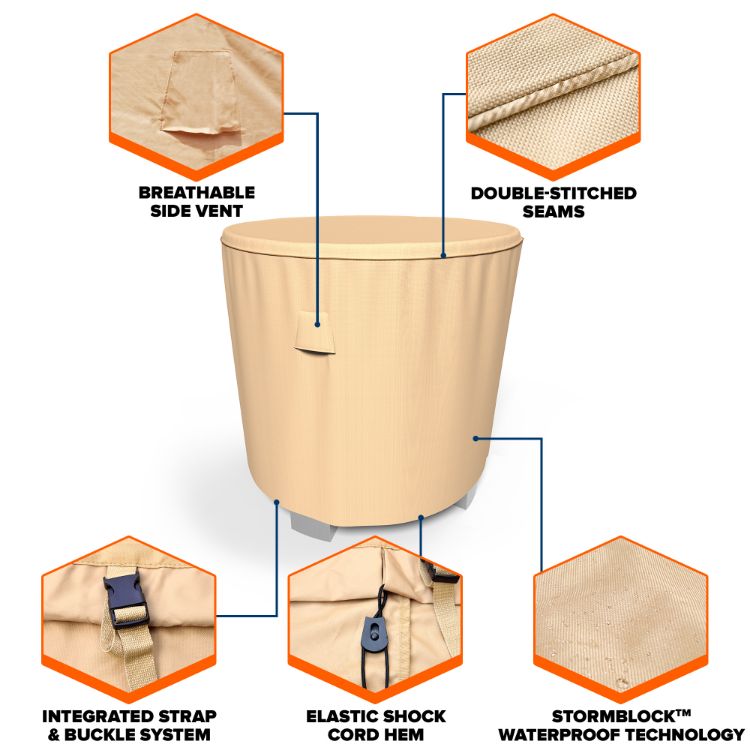 BREATHABLE SIDE VENT

DOUBLE-STITCHED SEAMS

INTEGRATED STRAP & BUCKLE SYSTEM

ELASTIC SHOCK CORD HEM

STORMBLOCK™ WATERPROOF TECHNOLOGY