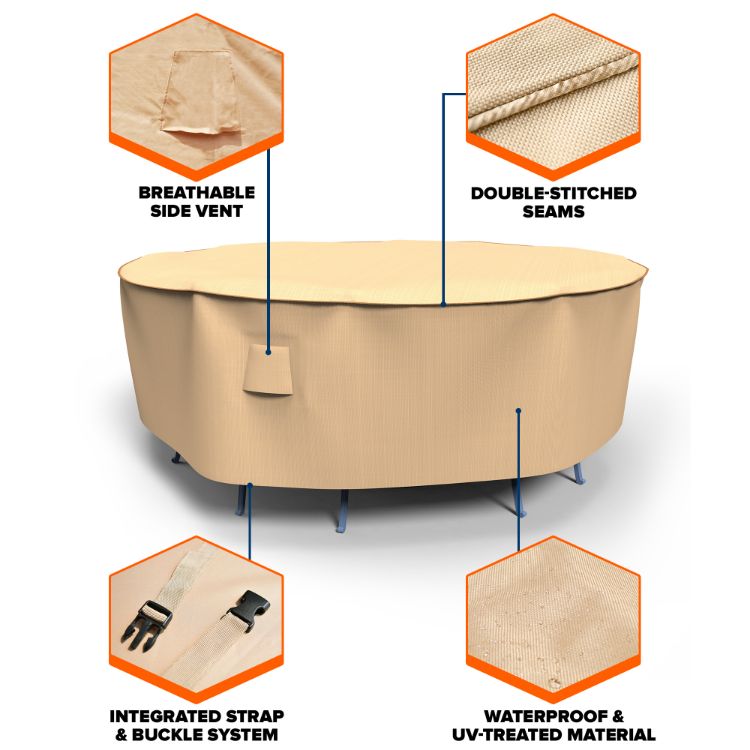 BREATHABLE SIDE VENT

DOUBLE-STITCHED SEAMS

INTEGRATED STRAP & BUCKLE SYSTEM

WATERPROOF & UV-TREATED MATERIAL