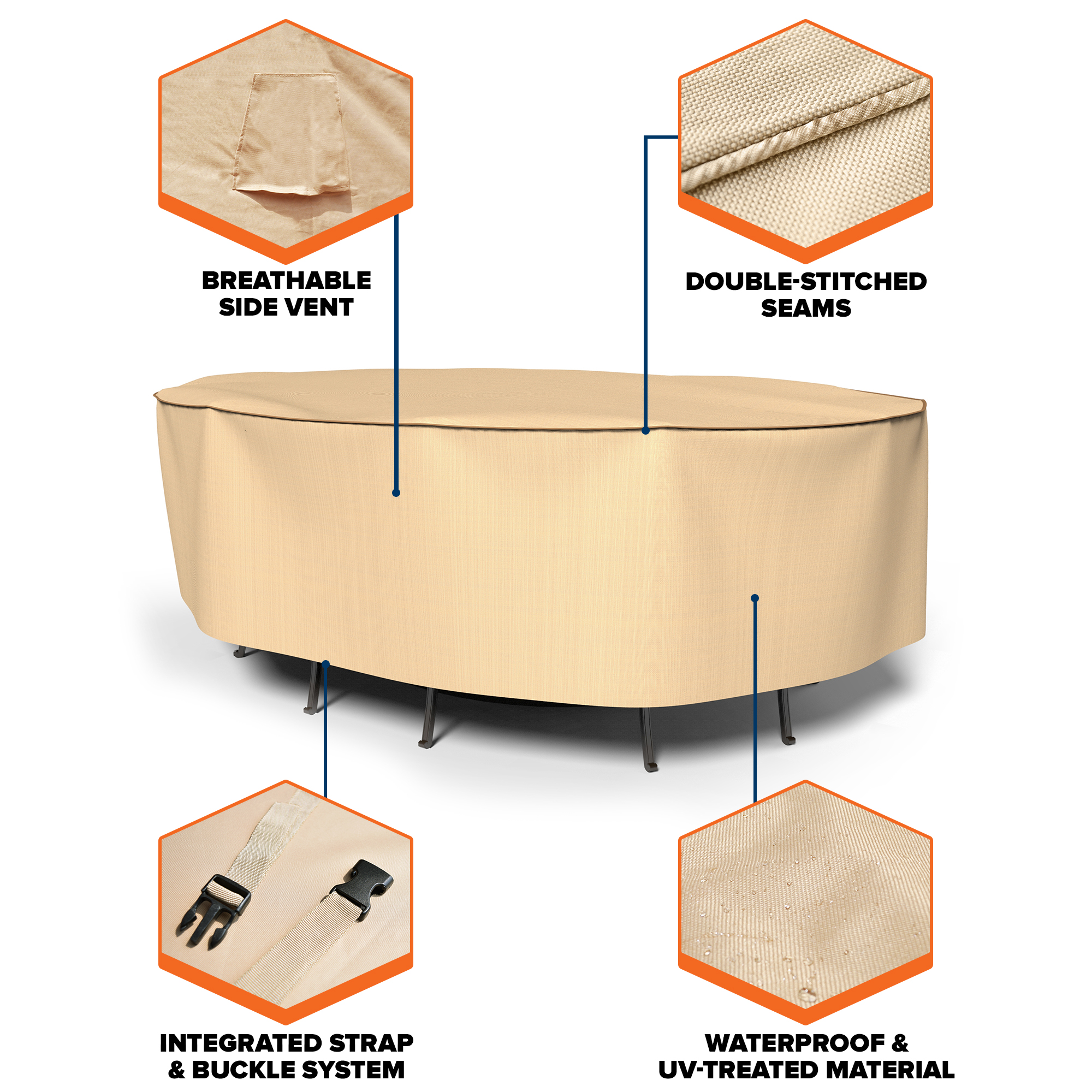 BREATHABLE SIDE VENT

DOUBLE-STITCHED SEAMS

INTEGRATED STRAP & BUCKLE SYSTEM

WATERPROOF & UV-TREATED MATERIAL