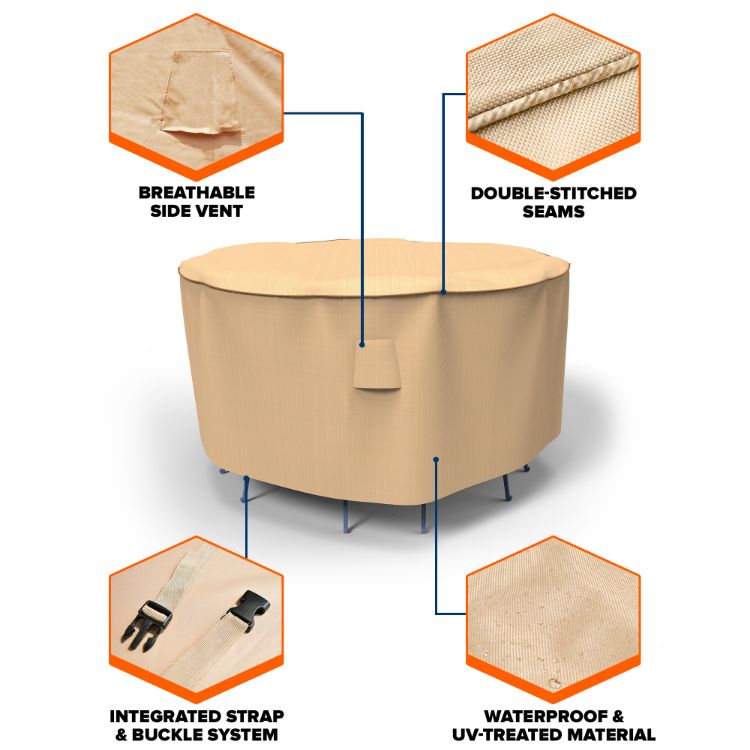 BREATHABLE SIDE VENT

DOUBLE-STITCHED SEAMS

INTEGRATED STRAP & BUCKLE SYSTEM

WATERPROOF & UV-TREATED MATERIAL